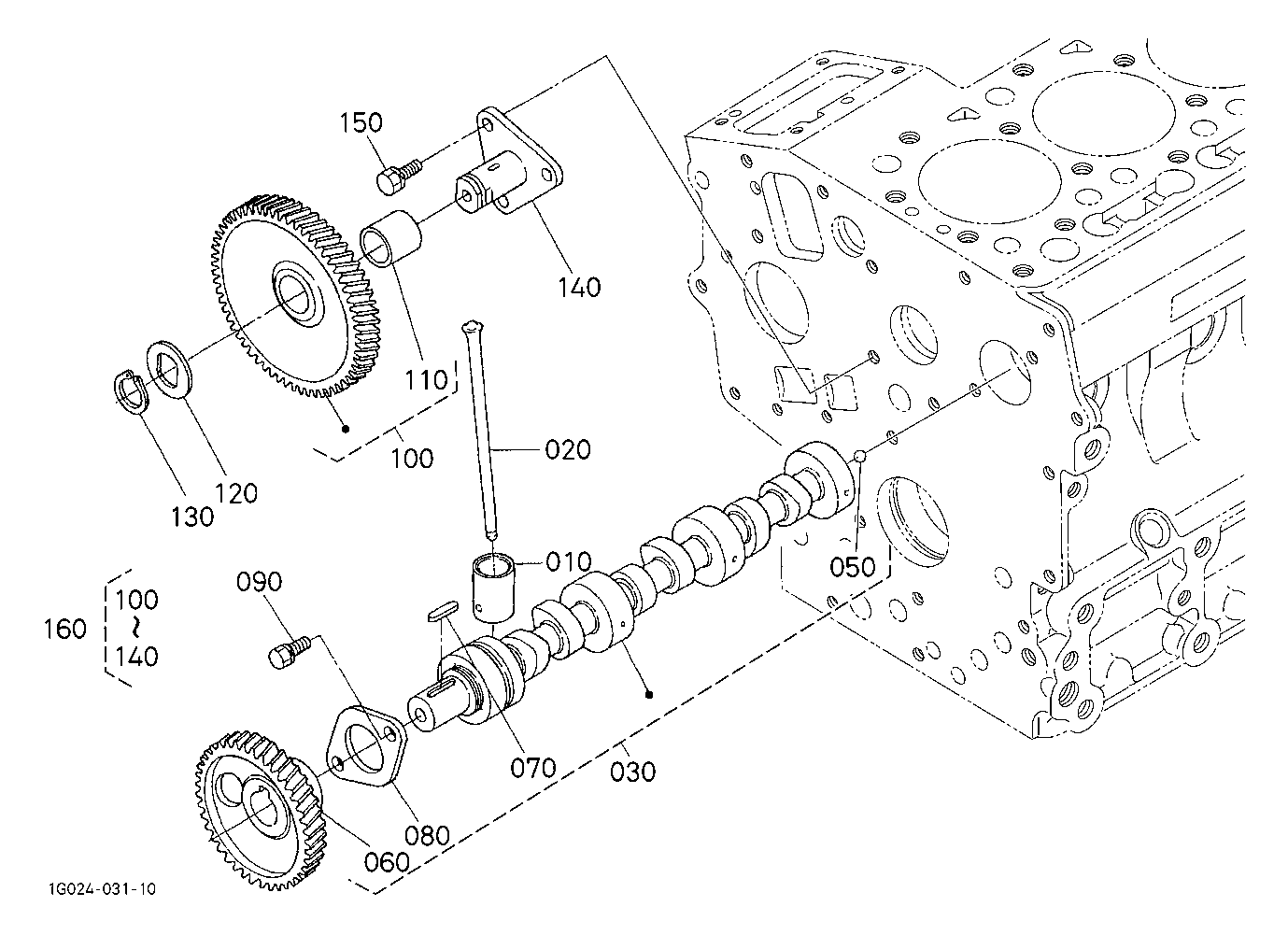 150
140
110
100
120
130
020
010
050
090
160
100
~
140
070
030
080
060
1G024-031-10